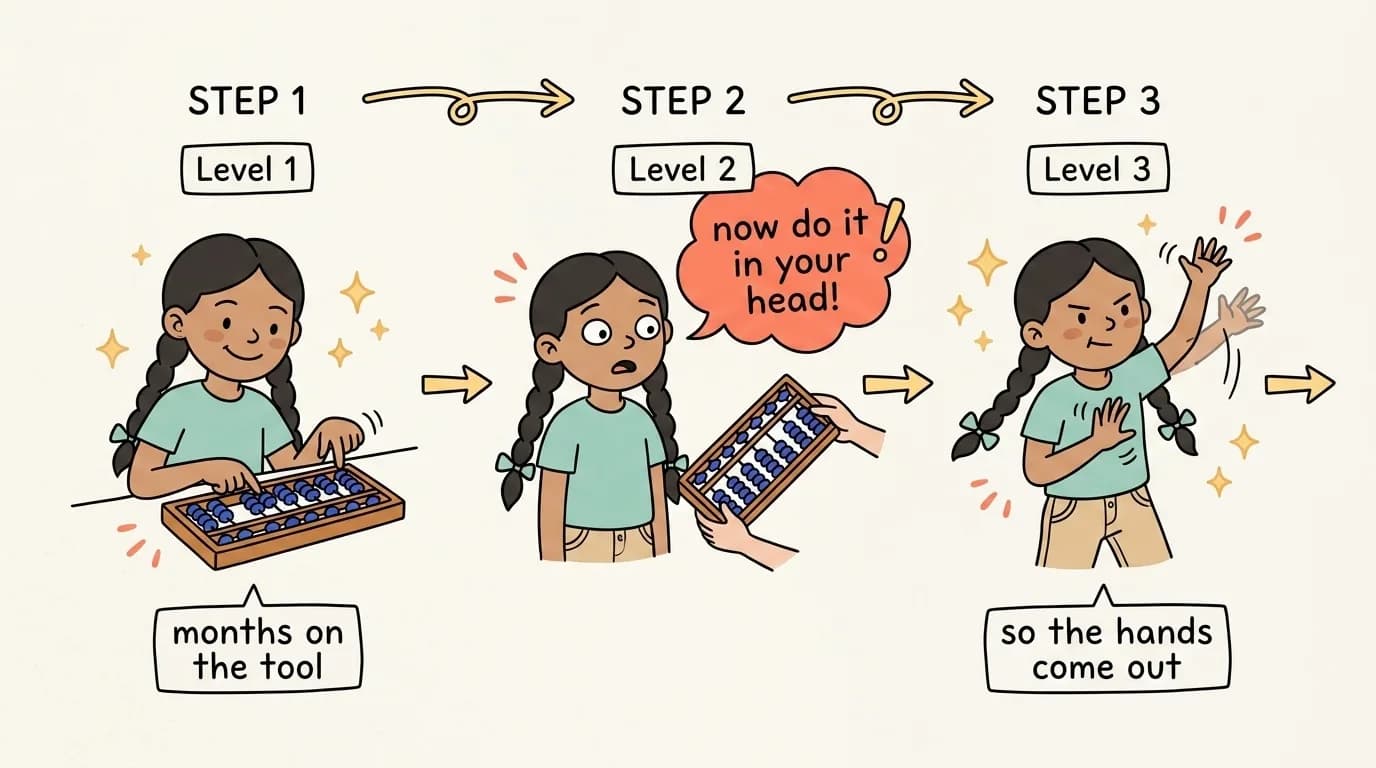 STEP 1

Level 1

months on the tool

STEP 2

Level 2

now do it in your head!

STEP 3

Level 3

so the hands come out